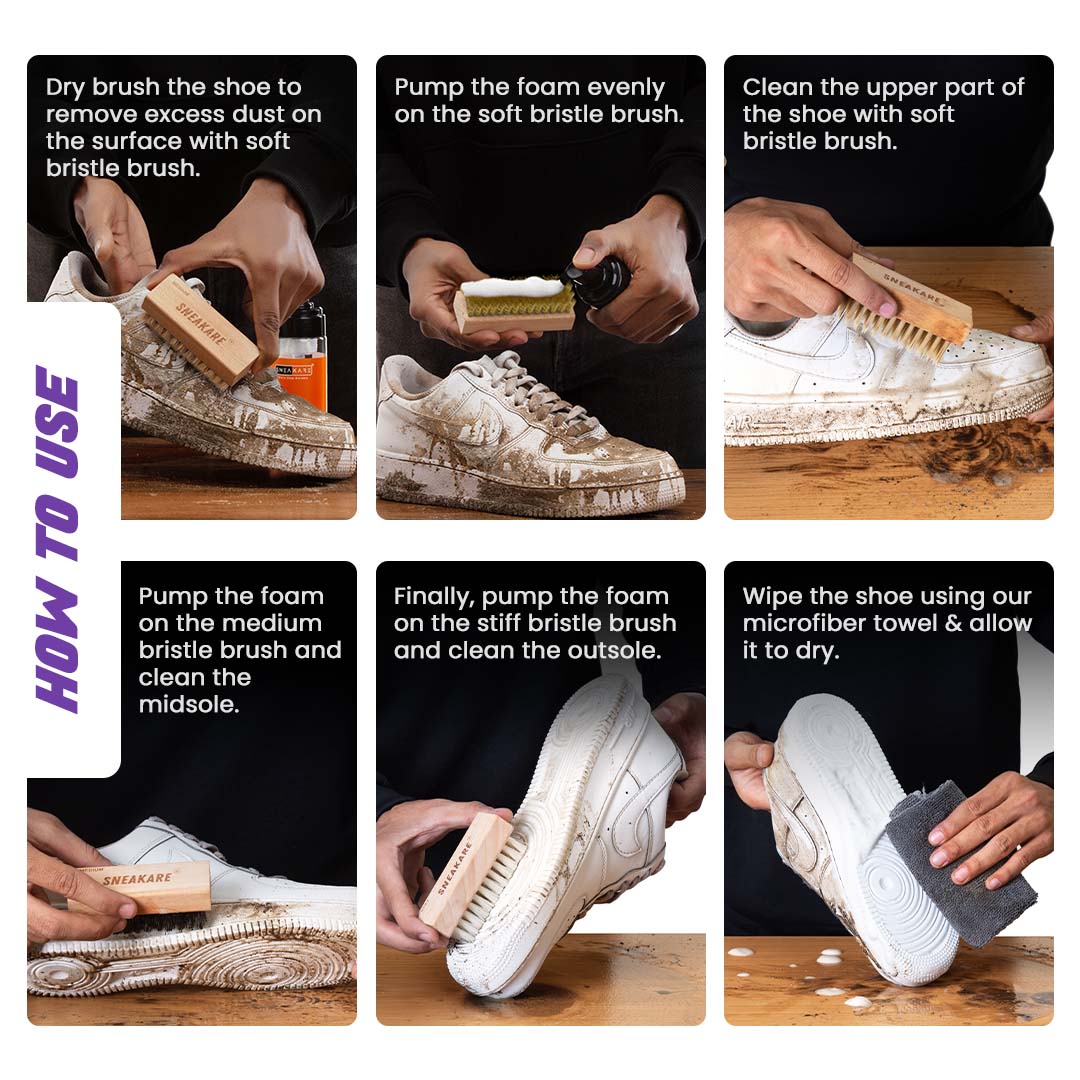 HOW TO USE

Dry brush the shoe to remove excess dust on the surface with soft bristle brush.

SNEAKARE

SNEAKARE

Pump the foam evenly on the soft bristle brush.

Clean the upper part of the shoe with soft bristle brush.

SNEAKARE

AIR

Pump the foam on the medium bristle brush and clean the midsole.

SNEAKARE

Finally, pump the foam on the stiff bristle brush and clean the outsole.

SNEAKARE

Wipe the shoe using our microfiber towel & allow it to dry.