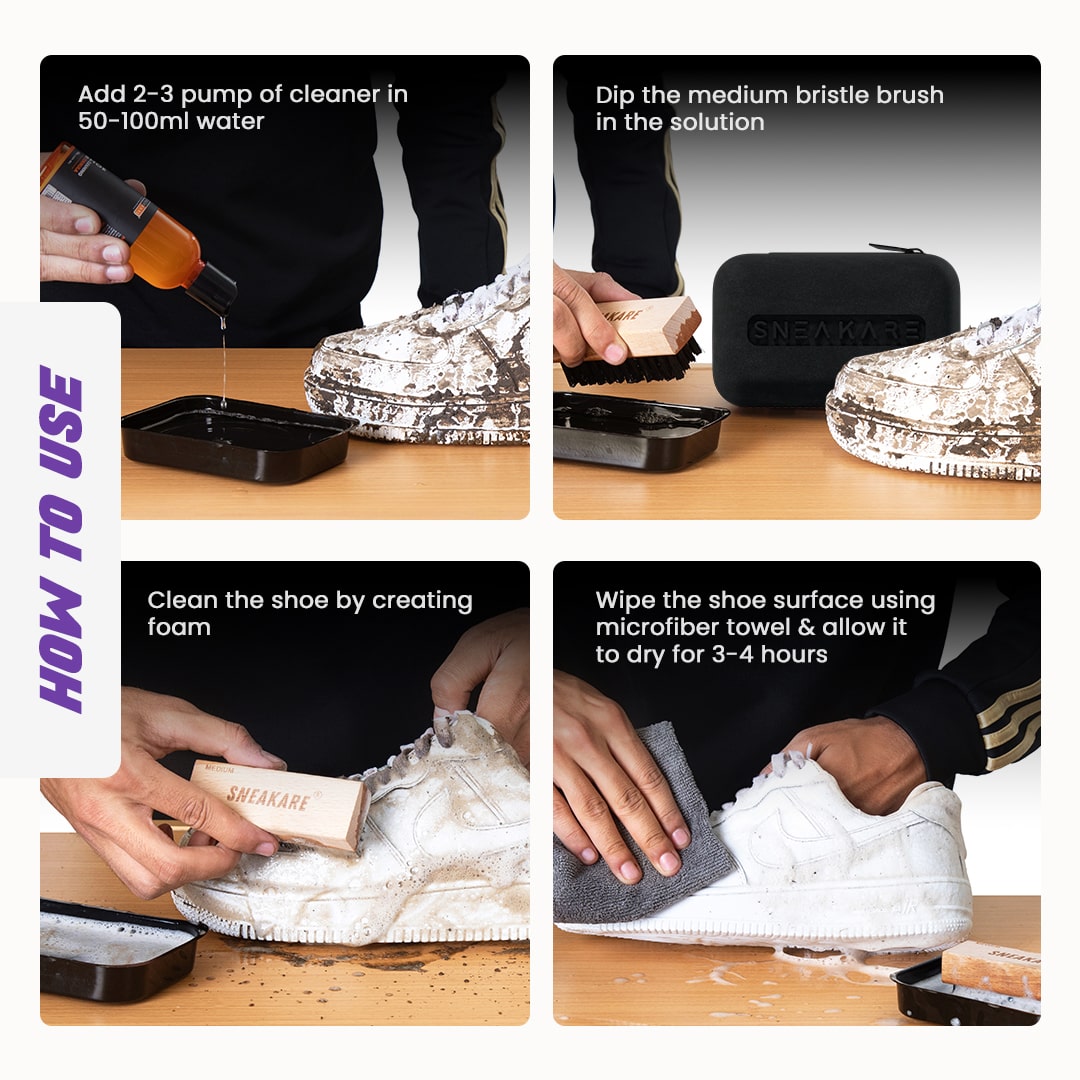 HOW TO USE

Add 2-3 pump of cleaner in 50-100ml water

Dip the medium bristle brush in the solution

SNEAKARE

SNEAKARE

Clean the shoe by creating foam

MEDIUM
SNEAKARE

Wipe the shoe surface using microfiber towel & allow it to dry for 3-4 hours

SNEAKARE